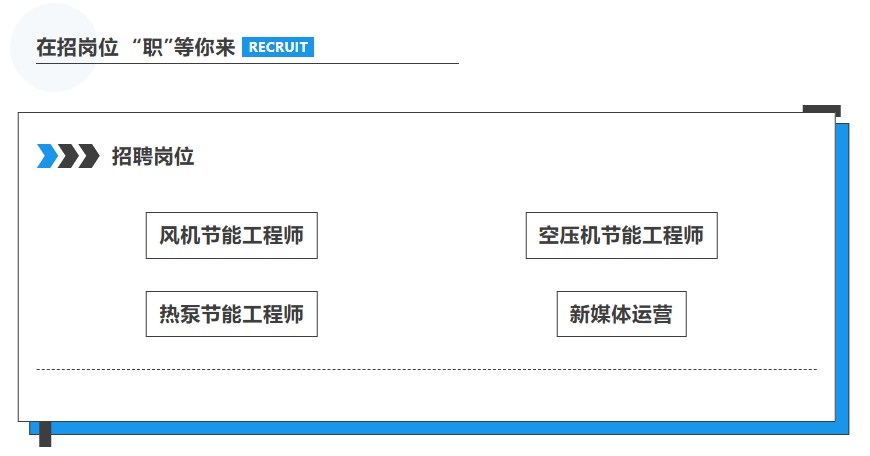 在招岗位 “职”等你来 RECRUIT

招聘岗位

风机节能工程师

空压机节能工程师

热泵节能工程师

新媒体运营